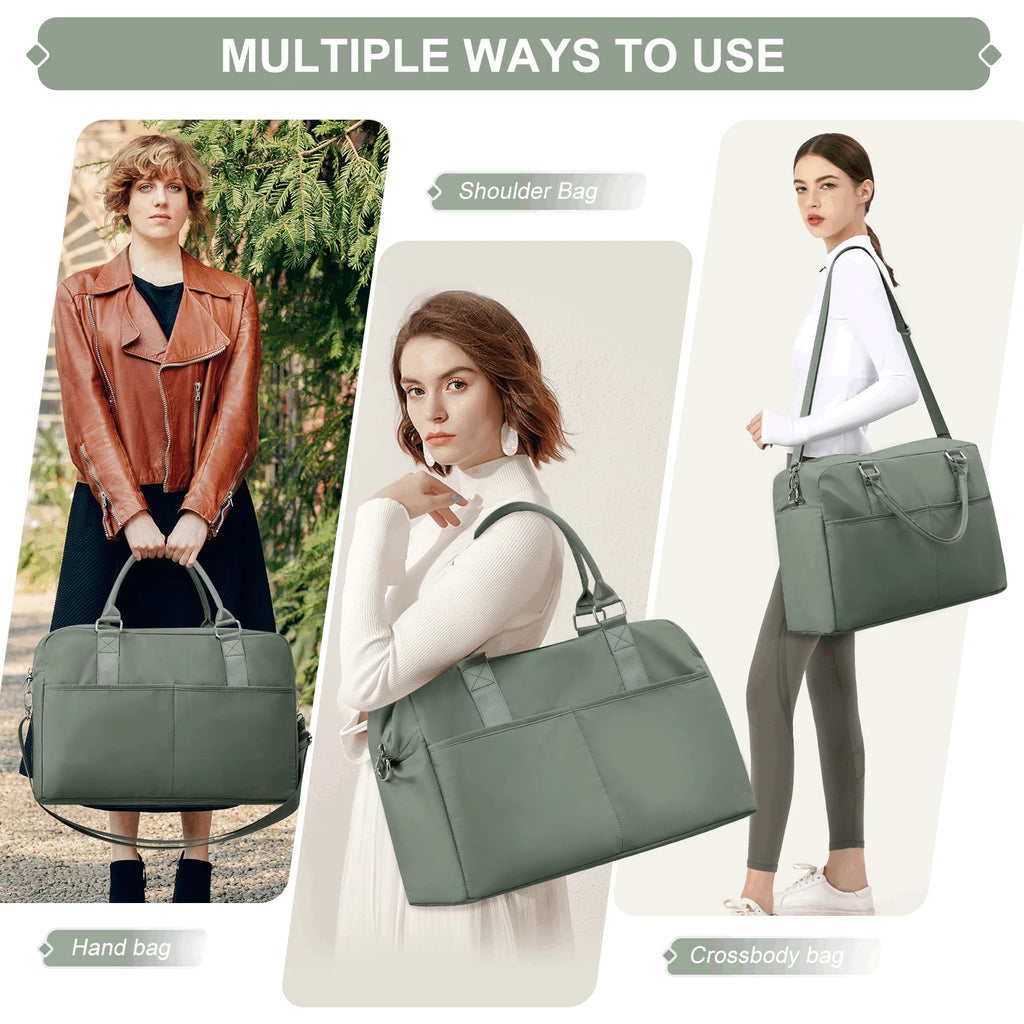 MULTIPLE WAYS TO USE

Shoulder Bag

Hand bag

Crossbody bag