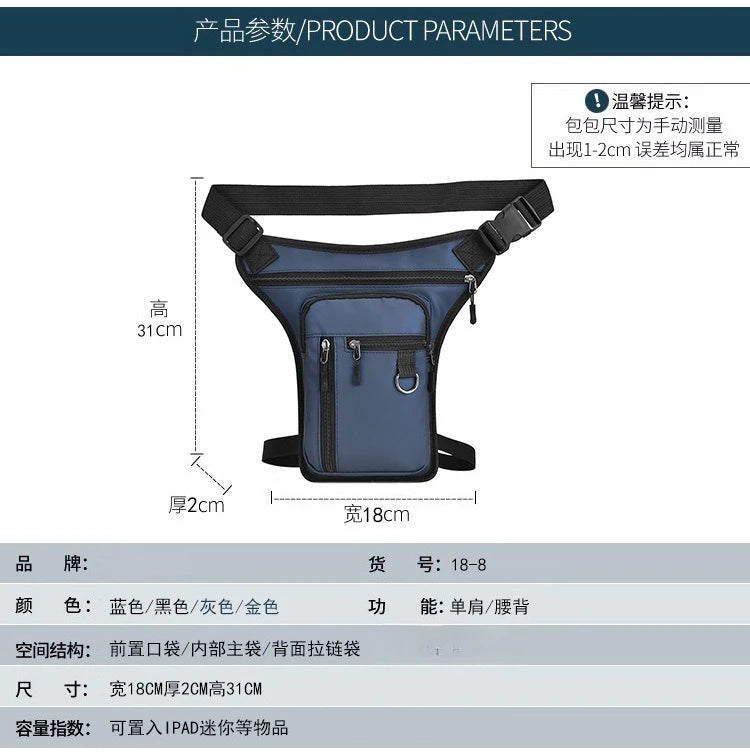 产品参数/PRODUCT PARAMETERS

温馨提示:
包包尺寸为手动测量
出现1-2cm 误差均属正常

高
31cm

厚2cm

宽18cm

| 品 牌: | | 货 号: | 18-8 |
|---|---|---|---|
| 颜 色: | 蓝色/黑色/灰色/金色 | 功 能: | 单肩/腰背 |
| 空间结构: | 前置口袋/内部主袋/背面拉链袋 | | |
| 尺 寸: | 宽18CM厚2CM高31CM | | |
| 容量指数: | 可置入IPAD迷你等物品 | | |